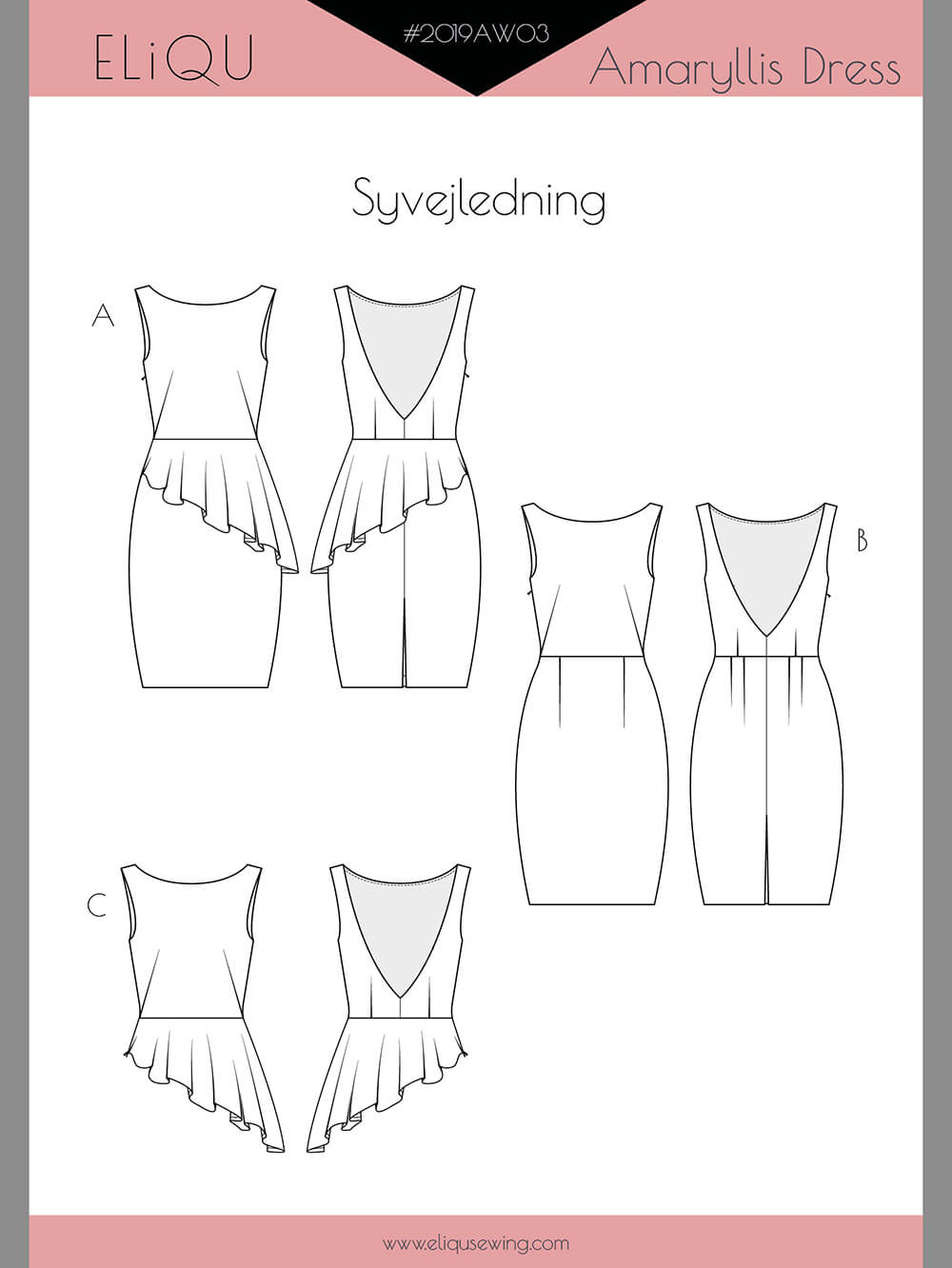 ELiQU

#2019AW03

Amaryllis Dress

Syvejledning

A

B

C

www.eliqusewing.com