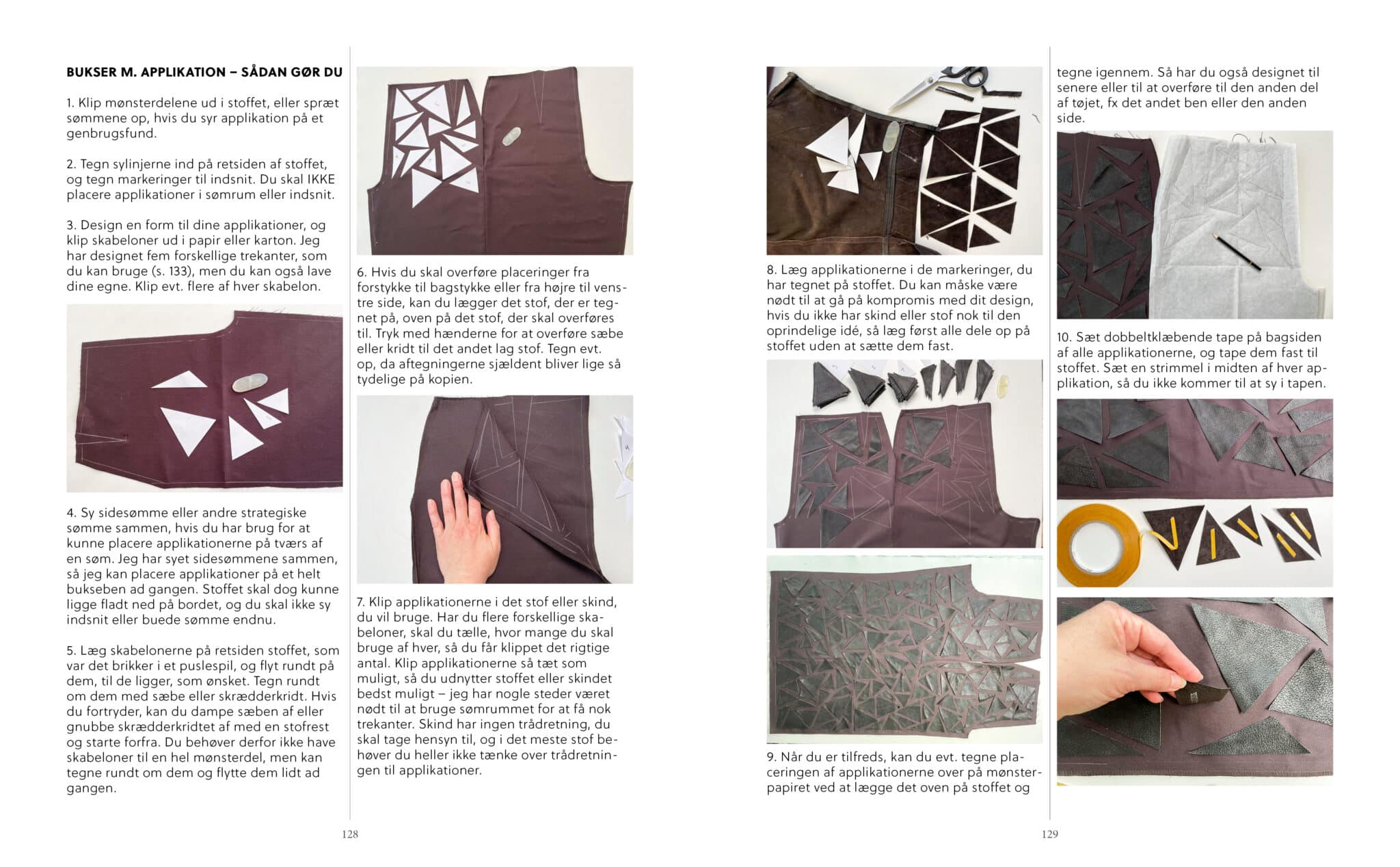 BUKSER M. APPLIKATION – SÅDAN GØR DU

1. Klip mønsterdelene ud i stoffet, eller spræt sømmene op, hvis du syr applikation på et genbrugsfund.

2. Tegn sylinjerne ind på retsiden af stoffet, og tegn markeringer til indsnit. Du skal IKKE placere applikationer i sømrum eller indsnit.

3. Design en form til dine applikationer, og klip skabeloner ud i papir eller karton. Jeg har designet fem forskellige trekanter, som du kan bruge (s. 133), men du kan også lave dine egne. Klip evt. flere af hver skabelon.

4. Sy sidesømme eller andre strategiske sømme sammen, hvis du har brug for at kunne placere applikationerne på tværs af en søm. Jeg har syet sidesømmene sammen, så jeg kan placere applikationer på et helt bukseben ad gangen. Stoffet skal dog kunne ligge fladt ned på bordet, og du skal ikke sy indsnit eller buede sømme endnu.

5. Læg skabelonerne på retsiden stoffet, som var det brikker i et puslespil, og flyt rundt på dem, til de ligger, som ønsket. Tegn rundt om dem med sæbe eller skrædderkridt. Hvis du fortryder, kan du dampe sæben af eller gnubbe skrædderkridtet af med en stofrest og starte forfra. Du behøver derfor ikke have skabeloner til en hel mønsterdel, men kan tegne rundt om dem og flytte dem lidt ad gangen.

6. Hvis du skal overføre placeringer fra forstykke til bagstykke eller fra højre til venstre side, kan du lægger det stof, der er tegnet på, oven på det stof, der skal overføres til. Tryk med hænderne for at overføre sæbe eller kridt til det andet lag stof. Tegn evt. op, da aftegningerne sjældent bliver lige så tydelige på kopien.

7. Klip applikationerne i det stof eller skind, du vil bruge. Har du flere forskellige skabeloner, skal du tælle, hvor mange du skal bruge af hver, så du får klippet det rigtige antal. Klip applikationerne så tæt som muligt, så du udnytter stoffet eller skindet bedst muligt – jeg har nogle steder været nødt til at bruge sømrummet for at få nok trekanter. Skind har ingen trådretning, du skal tage hensyn til, og i det meste stof behøver du heller ikke tænke over trådretningen til applikationer.

128

8. Læg applikationerne i de markeringer, du har tegnet på stoffet. Du kan måske være nødt til at gå på kompromis med dit design, hvis du ikke har skind eller stof nok til den oprindelige idé, så læg først alle dele op på stoffet uden at sætte dem fast.

9. Når du er tilfreds, kan du evt. tegne placeringen af applikationerne over på mønsterpapiret ved at lægge det oven på stoffet og tegne igennem. Så har du også designet til senere eller til at overføre til den anden del af tøjet, fx det andet ben eller den anden side.

10. Sæt dobbeltklæbende tape på bagsiden af alle applikationerne, og tape dem fast til stoffet. Sæt en strimmel i midten af hver applikation, så du ikke kommer til at sy i tapen.

129